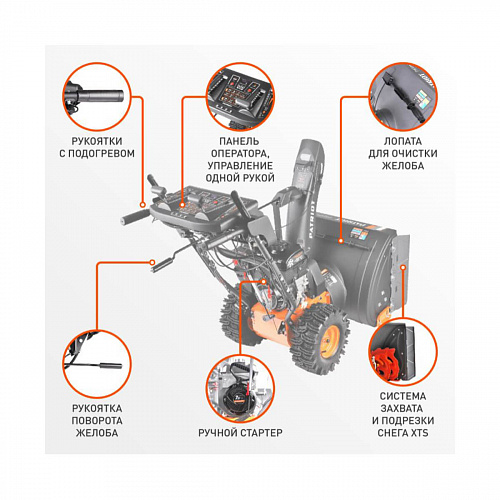 РУКОЯТКИ С ПОДОГРЕВОМ

ПАНЕЛЬ ОПЕРАТОРА, УПРАВЛЕНИЕ ОДНОЙ РУКОЙ

ЛОПАТА ДЛЯ ОЧИСТКИ ЖЕЛОБА

PATRIOT

РУКОЯТКА ПОВОРОТА ЖЕЛОБА

РУЧНОЙ СТАРТЕР

СИСТЕМА ЗАХВАТА И ПОДРЕЗКИ СНЕГА XTS