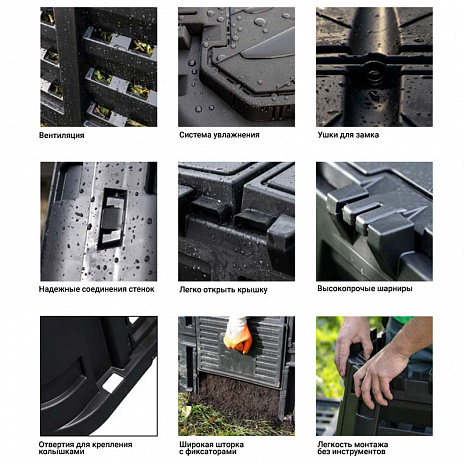 Вентиляция

Система увлажнения

Ушки для замка

Надежные соединения стенок

Легко открыть крышку

Высокопрочые шарниры

Отвертия для крепления колышками

Широкая шторка с фиксаторами

Легкость монтажа без инструментов